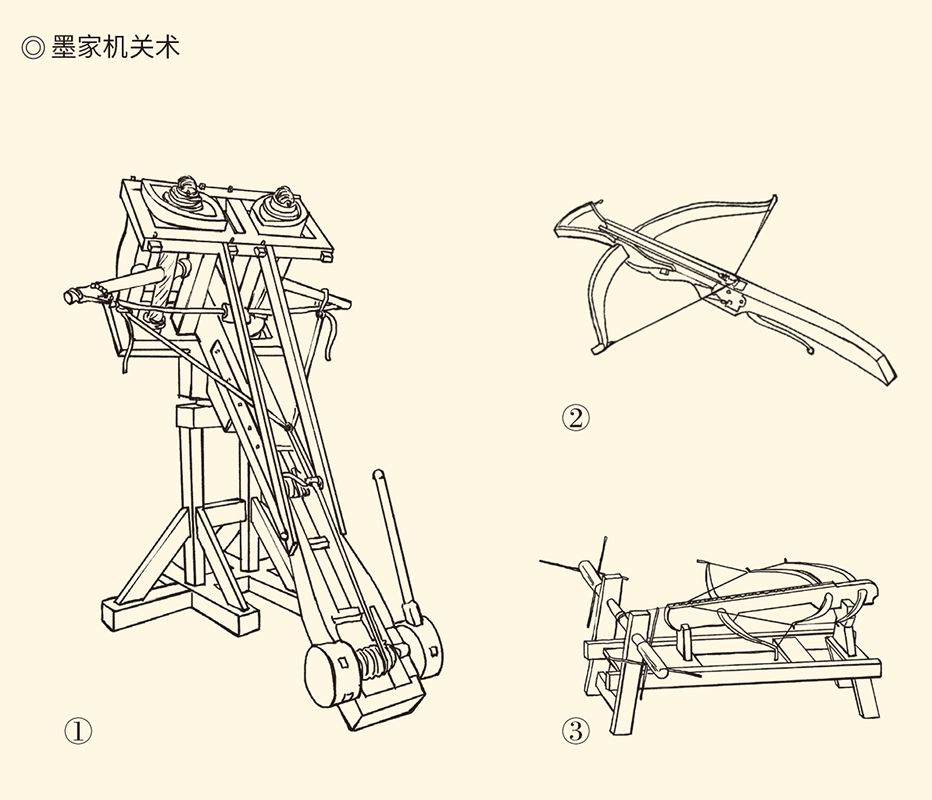 ◎ 墨家机关术

①

②

③